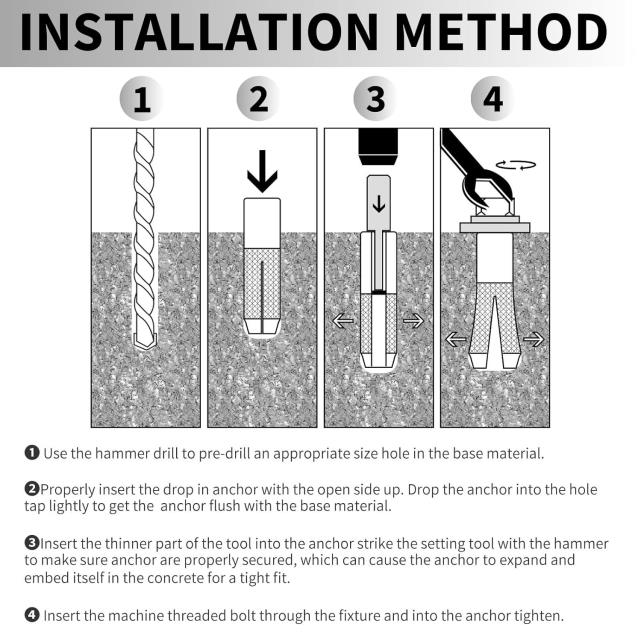 INSTALLATION METHOD

1

2

3

4

❶ Use the hammer drill to pre-drill an appropriate size hole in the base material.

❷Properly insert the drop in anchor with the open side up. Drop the anchor into the hole tap lightly to get the anchor flush with the base material.

❸Insert the thinner part of the tool into the anchor strike the setting tool with the hammer to make sure anchor are properly secured, which can cause the anchor to expand and embed itself in the concrete for a tight fit.

❹ Insert the machine threaded bolt through the fixture and into the anchor tighten.